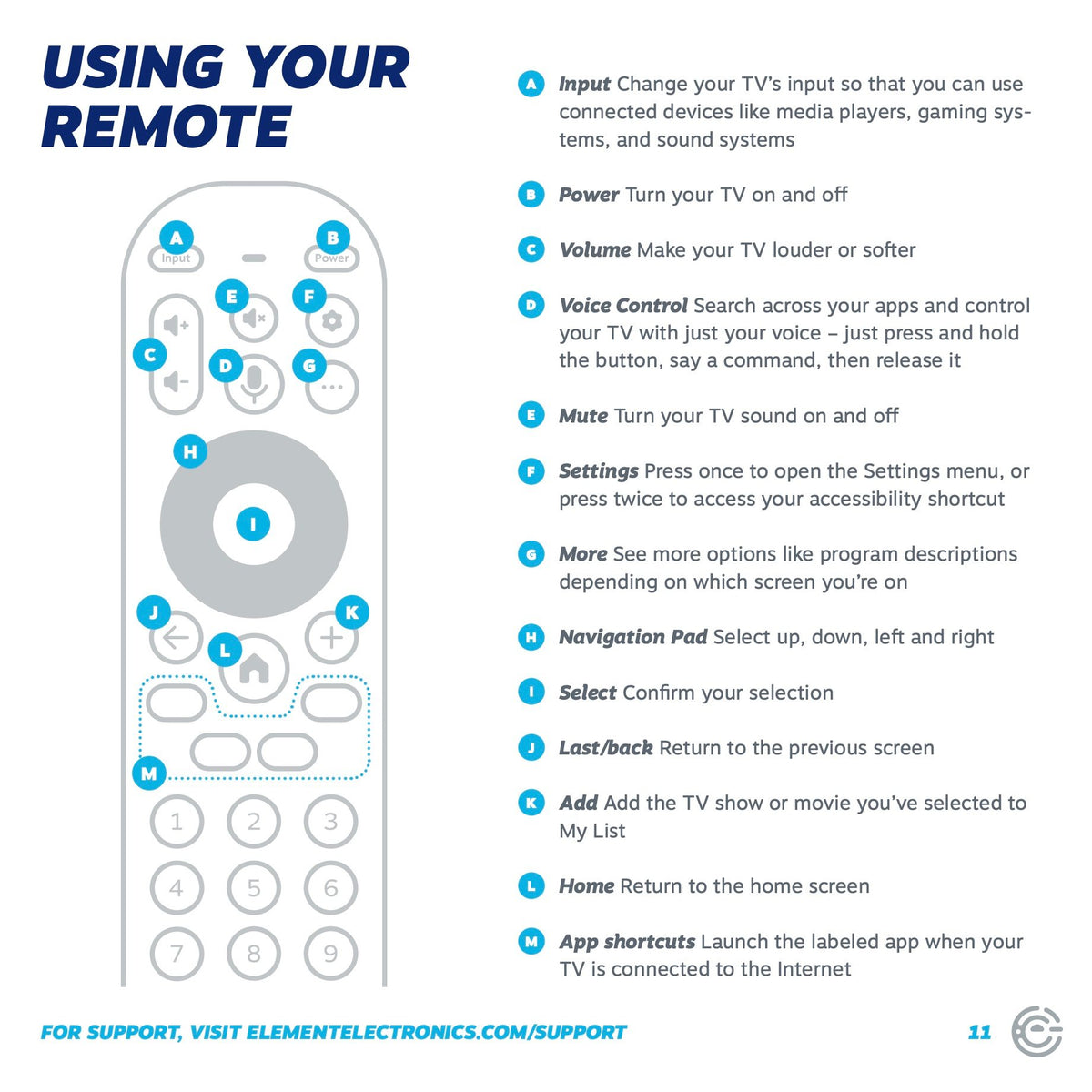 USING YOUR REMOTE

A Input
B Power
E
F
C
D
G
H
I
J
K
L
M
1 2 3
4 5 6
7 8 9

A Input Change your TV's input so that you can use connected devices like media players, gaming systems, and sound systems

B Power Turn your TV on and off

C Volume Make your TV louder or softer

D Voice Control Search across your apps and control your TV with just your voice – just press and hold the button, say a command, then release it

E Mute Turn your TV sound on and off

F Settings Press once to open the Settings menu, or press twice to access your accessibility shortcut

G More See more options like program descriptions depending on which screen you're on

H Navigation Pad Select up, down, left and right

I Select Confirm your selection

J Last/back Return to the previous screen

K Add Add the TV show or movie you've selected to My List

L Home Return to the home screen

M App shortcuts Launch the labeled app when your TV is connected to the Internet

FOR SUPPORT, VISIT ELEMENTELECTRONICS.COM/SUPPORT

11