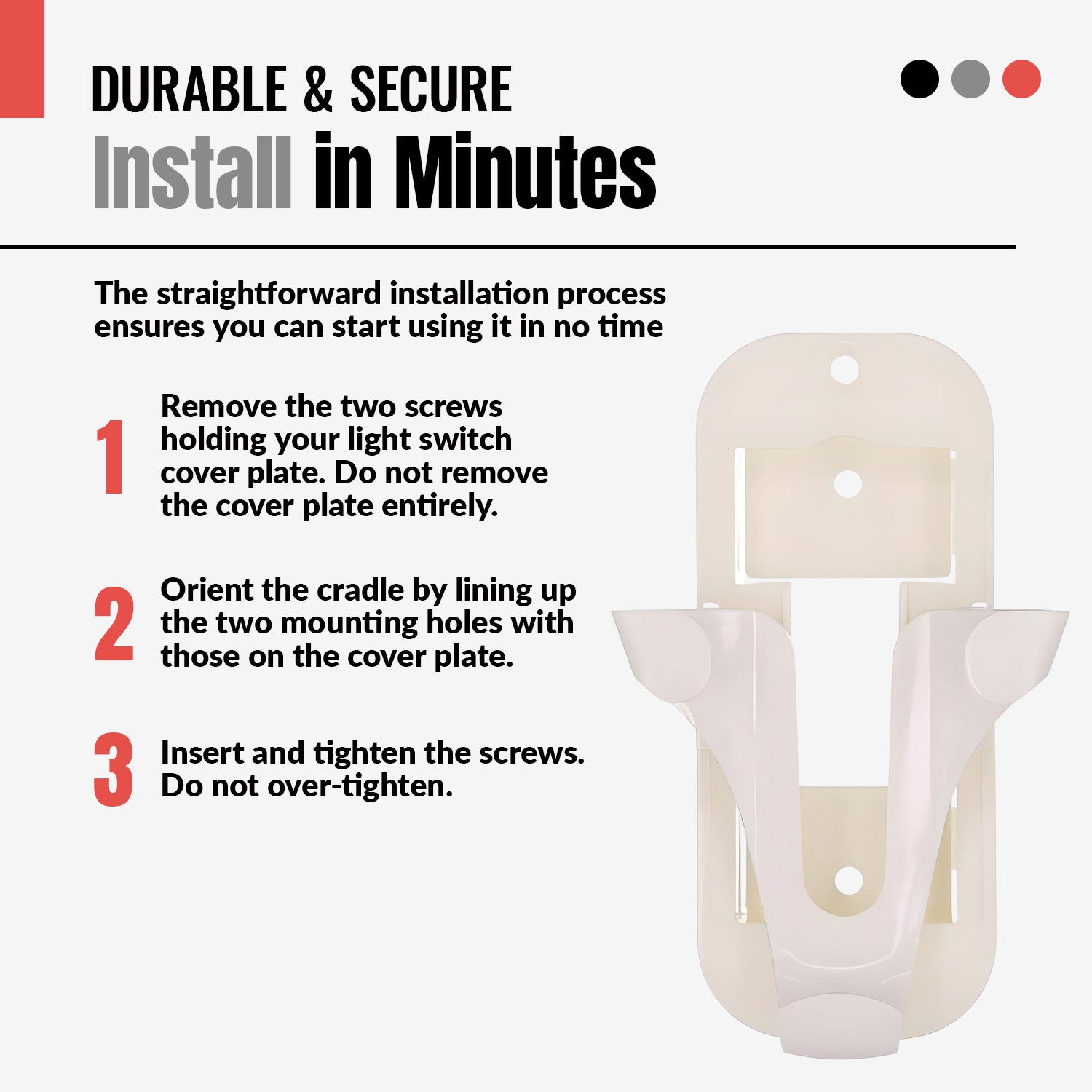 DURABLE & SECURE
Install in Minutes

The straightforward installation process ensures you can start using it in no time

1 Remove the two screws holding your light switch cover plate. Do not remove the cover plate entirely.

2 Orient the cradle by lining up the two mounting holes with those on the cover plate.

3 Insert and tighten the screws. Do not over-tighten.