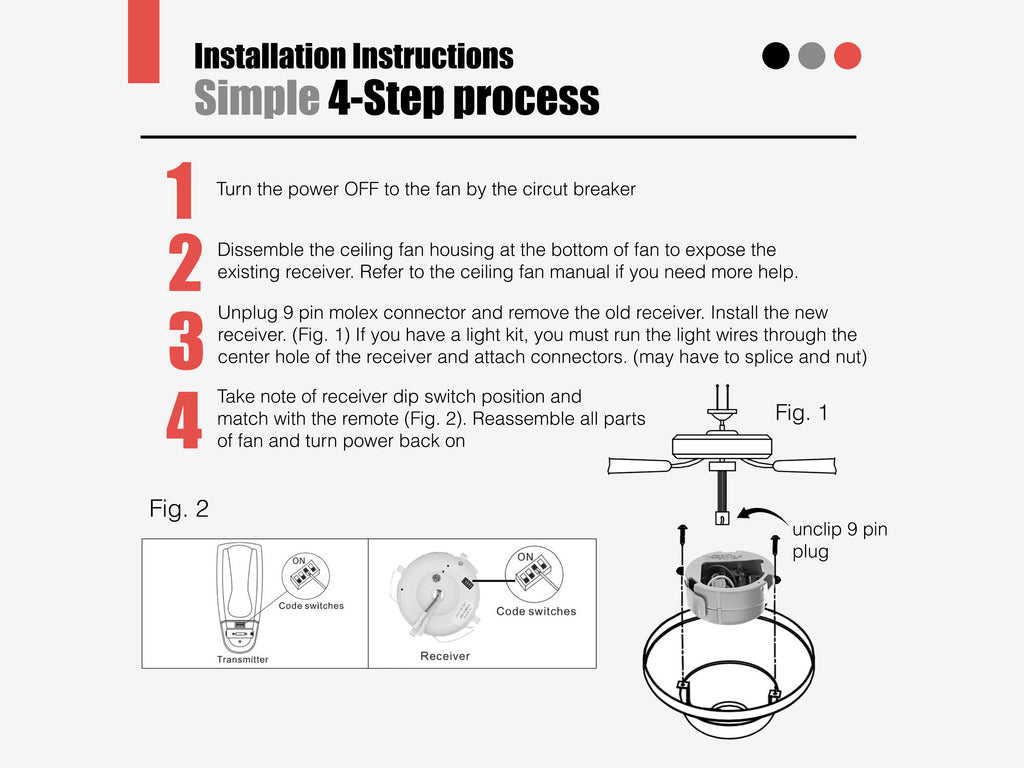 Installation Instructions
Simple 4-Step process

1 Turn the power OFF to the fan by the circut breaker

2 Dissemble the ceiling fan housing at the bottom of fan to expose the existing receiver. Refer to the ceiling fan manual if you need more help.

3 Unplug 9 pin molex connector and remove the old receiver. Install the new receiver. (Fig. 1) If you have a light kit, you must run the light wires through the center hole of the receiver and attach connectors. (may have to splice and nut)

4 Take note of receiver dip switch position and match with the remote (Fig. 2). Reassemble all parts of fan and turn power back on

Fig. 1

unclip 9 pin plug

Fig. 2

ON
Code switches
Transmitter

ON
Code switches
Receiver