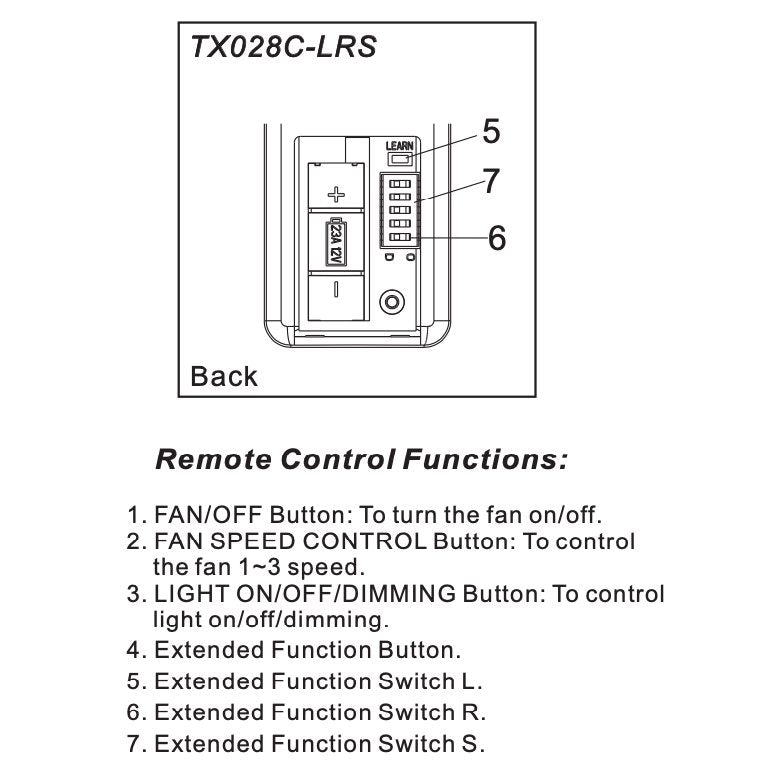 TX028C-LRS

LEARN

5

7

6

+

23A 12V

Back

Remote Control Functions:

1. FAN/OFF Button: To turn the fan on/off.
2. FAN SPEED CONTROL Button: To control the fan 1~3 speed.
3. LIGHT ON/OFF/DIMMING Button: To control light on/off/dimming.
4. Extended Function Button.
5. Extended Function Switch L.
6. Extended Function Switch R.
7. Extended Function Switch S.