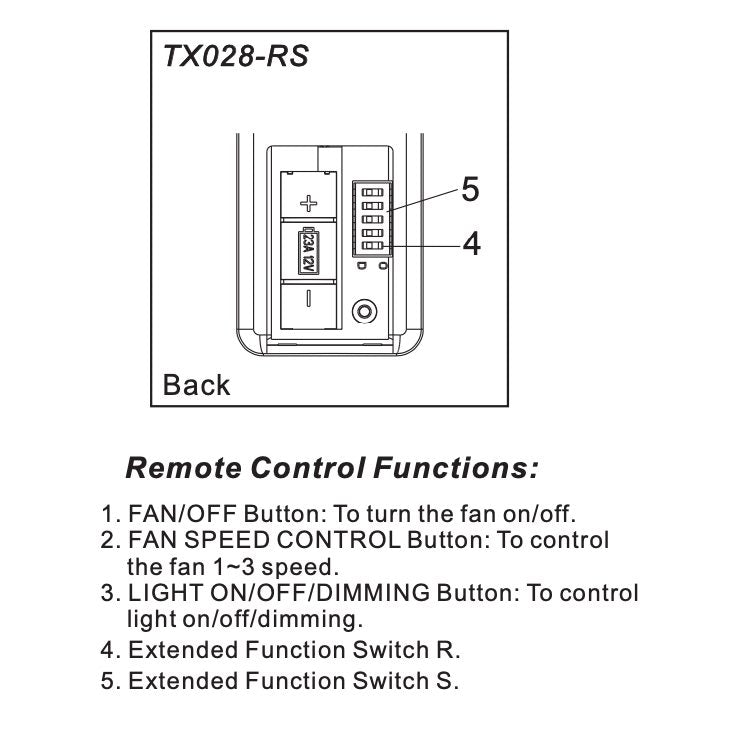 TX028-RS

+

23A 12V

−

5

4

Back

Remote Control Functions:

1. FAN/OFF Button: To turn the fan on/off.
2. FAN SPEED CONTROL Button: To control the fan 1~3 speed.
3. LIGHT ON/OFF/DIMMING Button: To control light on/off/dimming.
4. Extended Function Switch R.
5. Extended Function Switch S.