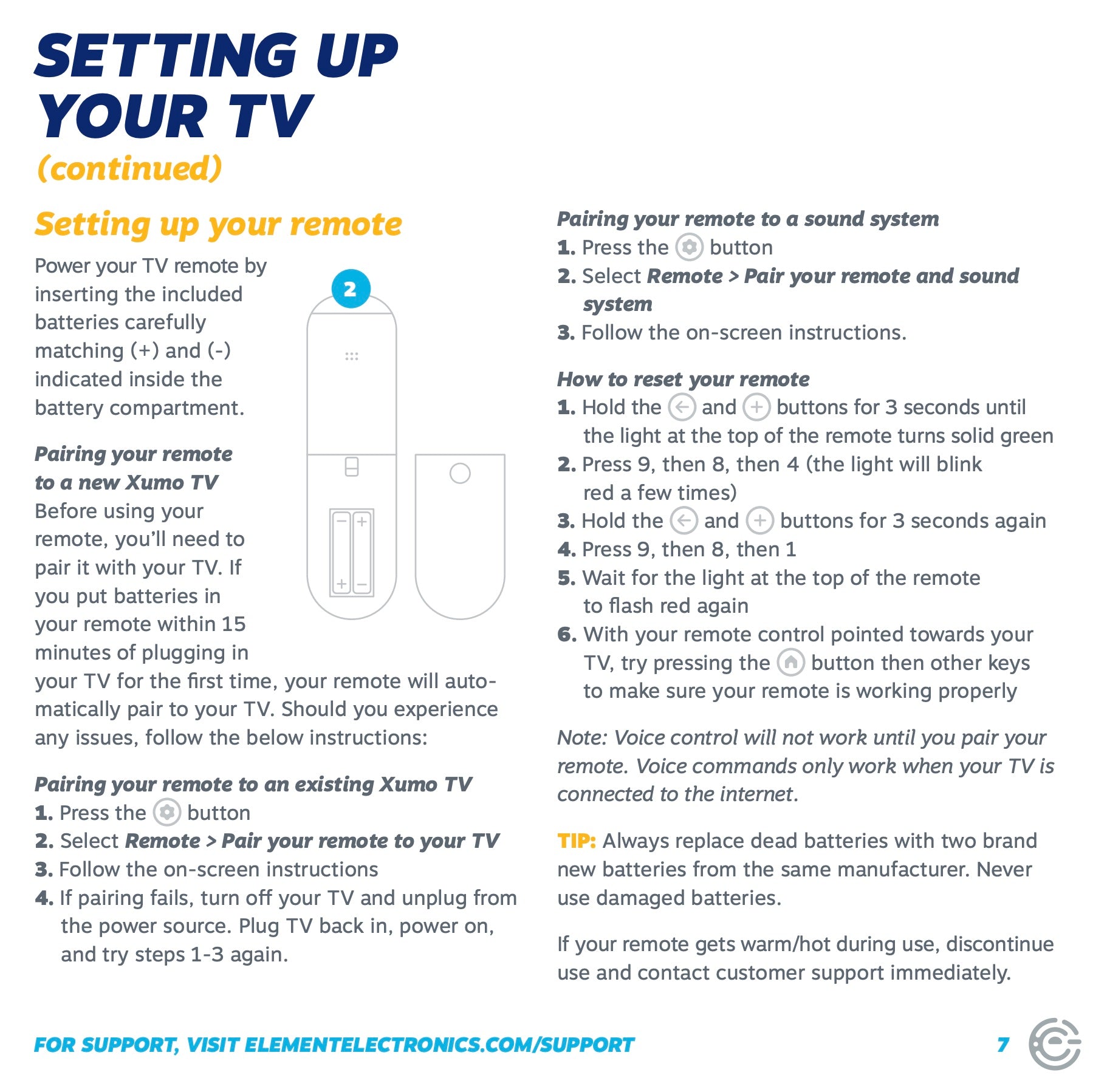 SETTING UP YOUR TV

(continued)

Setting up your remote

Power your TV remote by inserting the included batteries carefully matching (+) and (-) indicated inside the battery compartment.

2

Pairing your remote to a new Xumo TV
Before using your remote, you'll need to pair it with your TV. If you put batteries in your remote within 15 minutes of plugging in your TV for the first time, your remote will automatically pair to your TV. Should you experience any issues, follow the below instructions:

Pairing your remote to an existing Xumo TV
1. Press the button
2. Select Remote > Pair your remote to your TV
3. Follow the on-screen instructions
4. If pairing fails, turn off your TV and unplug from the power source. Plug TV back in, power on, and try steps 1-3 again.

Pairing your remote to a sound system
1. Press the button
2. Select Remote > Pair your remote and sound system
3. Follow the on-screen instructions.

How to reset your remote
1. Hold the and buttons for 3 seconds until the light at the top of the remote turns solid green
2. Press 9, then 8, then 4 (the light will blink red a few times)
3. Hold the and buttons for 3 seconds again
4. Press 9, then 8, then 1
5. Wait for the light at the top of the remote to flash red again
6. With your remote control pointed towards your TV, try pressing the button then other keys to make sure your remote is working properly

Note: Voice control will not work until you pair your remote. Voice commands only work when your TV is connected to the internet.

TIP: Always replace dead batteries with two brand new batteries from the same manufacturer. Never use damaged batteries.

If your remote gets warm/hot during use, discontinue use and contact customer support immediately.

FOR SUPPORT, VISIT ELEMENTELECTRONICS.COM/SUPPORT

7