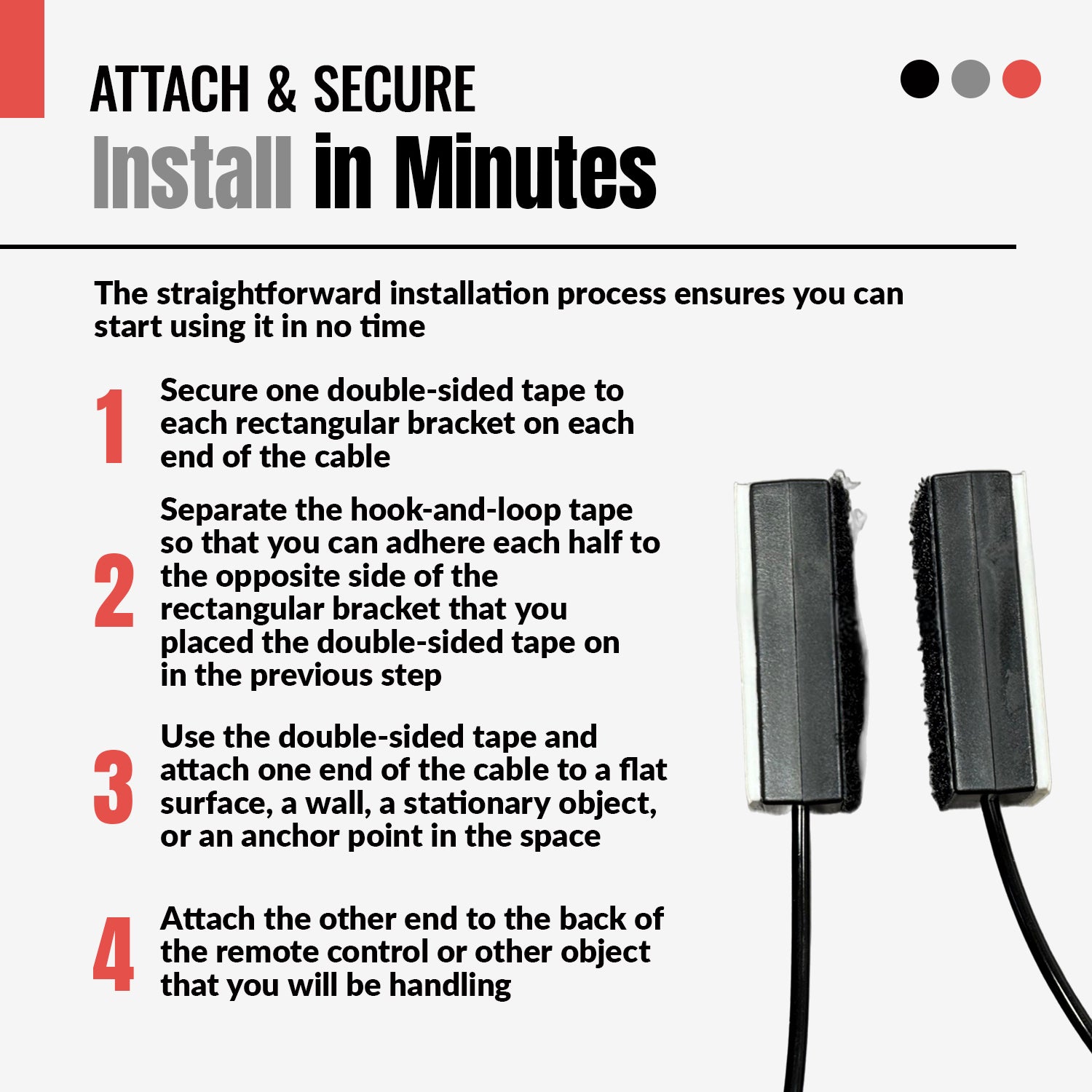 ATTACH & SECURE
Install in Minutes

The straightforward installation process ensures you can start using it in no time

1 Secure one double-sided tape to each rectangular bracket on each end of the cable

2 Separate the hook-and-loop tape so that you can adhere each half to the opposite side of the rectangular bracket that you placed the double-sided tape on in the previous step

3 Use the double-sided tape and attach one end of the cable to a flat surface, a wall, a stationary object, or an anchor point in the space

4 Attach the other end to the back of the remote control or other object that you will be handling